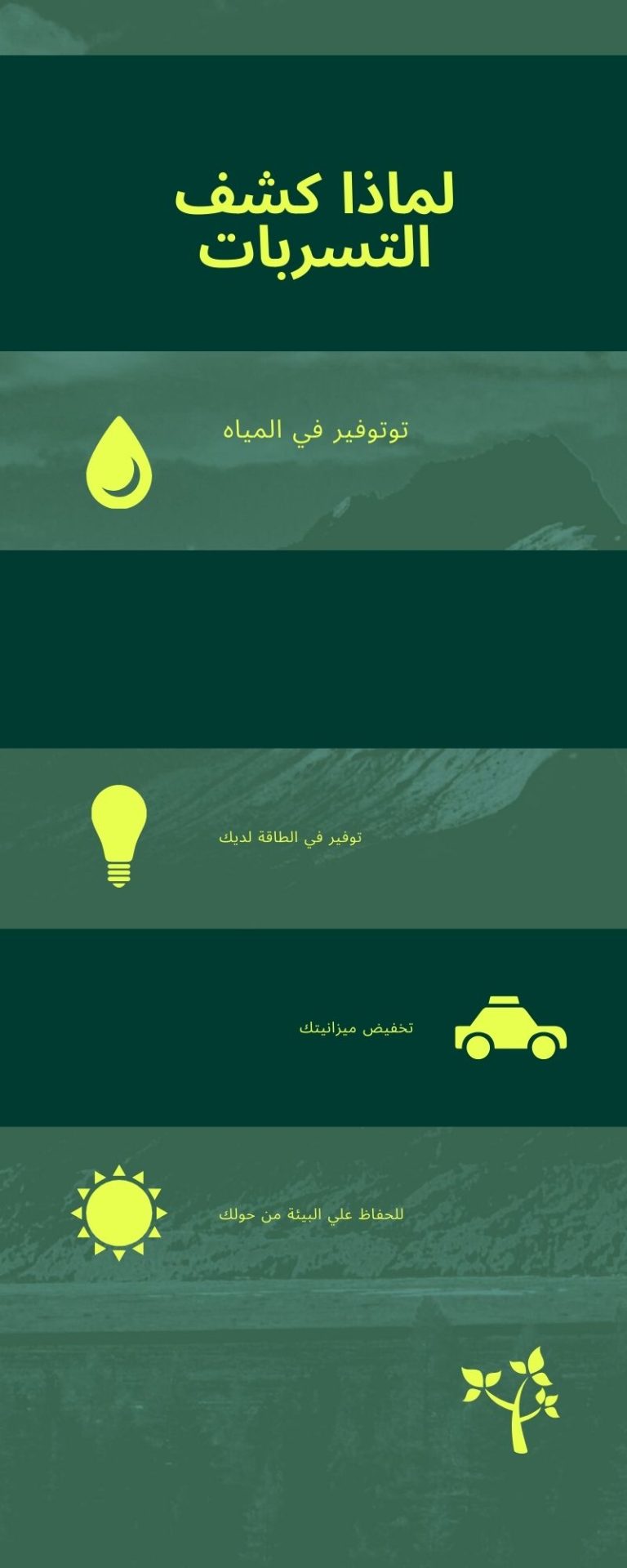 لماذا كشف التسربات

توتوفير في المياه

توفير في الطاقة لديك

تخفيض ميزانيتك

للحفاظ علي البيئة من حولك